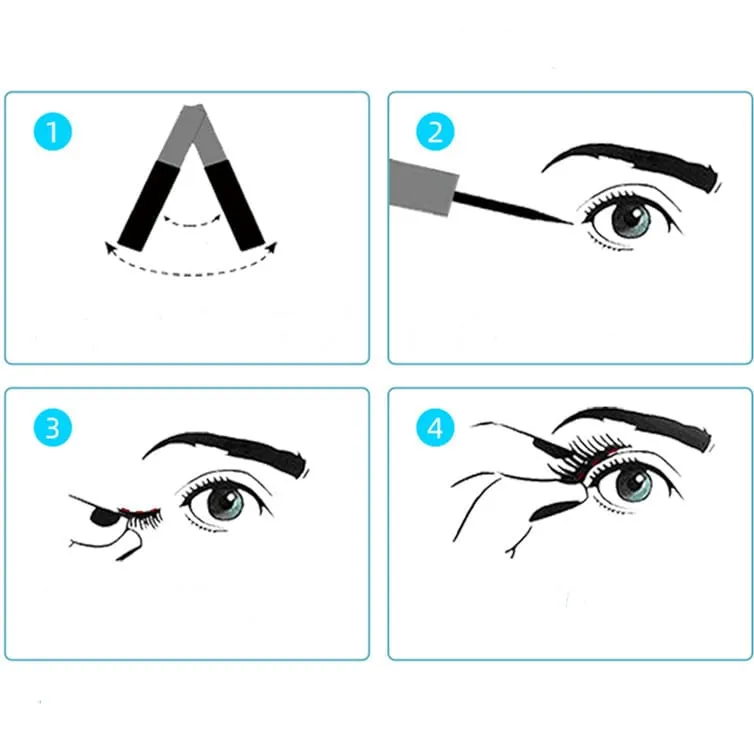 1

2

3

4